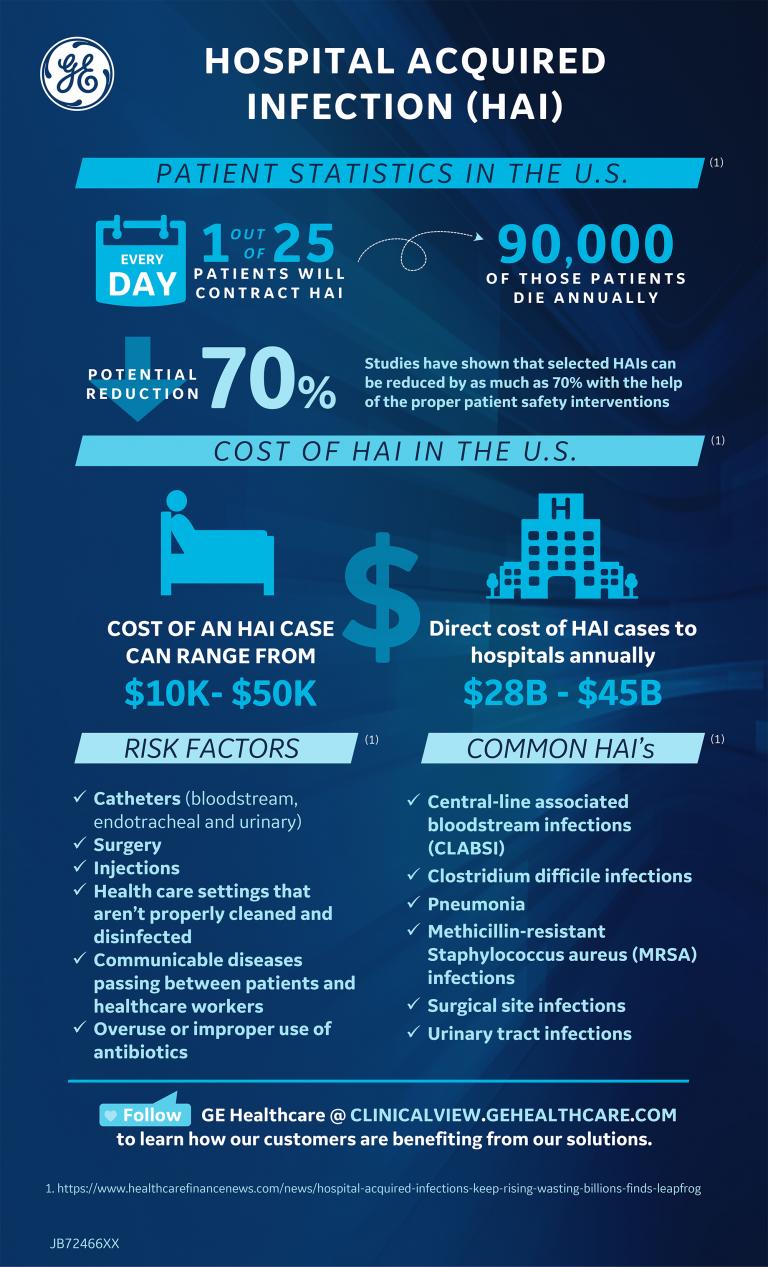 GE

HOSPITAL ACQUIRED INFECTION (HAI)

PATIENT STATISTICS IN THE U.S. (1)

EVERY DAY 1 OUT OF 25 PATIENTS WILL CONTRACT HAI

90,000 OF THOSE PATIENTS DIE ANNUALLY

POTENTIAL REDUCTION 70%

Studies have shown that selected HAIs can be reduced by as much as 70% with the help of the proper patient safety interventions

COST OF HAI IN THE U.S. (1)

H

$

COST OF AN HAI CASE CAN RANGE FROM
$10K- $50K

Direct cost of HAI cases to hospitals annually
$28B - $45B

RISK FACTORS (1)

✓ Catheters (bloodstream, endotracheal and urinary)
✓ Surgery
✓ Injections
✓ Health care settings that aren't properly cleaned and disinfected
✓ Communicable diseases passing between patients and healthcare workers
✓ Overuse or improper use of antibiotics

COMMON HAI's (1)

✓ Central-line associated bloodstream infections (CLABSI)
✓ Clostridium difficile infections
✓ Pneumonia
✓ Methicillin-resistant Staphylococcus aureus (MRSA) infections
✓ Surgical site infections
✓ Urinary tract infections

Follow GE Healthcare @ CLINICALVIEW.GEHEALTHCARE.COM to learn how our customers are benefiting from our solutions.

1. https://www.healthcarefinancenews.com/news/hospital-acquired-infections-keep-rising-wasting-billions-finds-leapfrog

JB72466XX